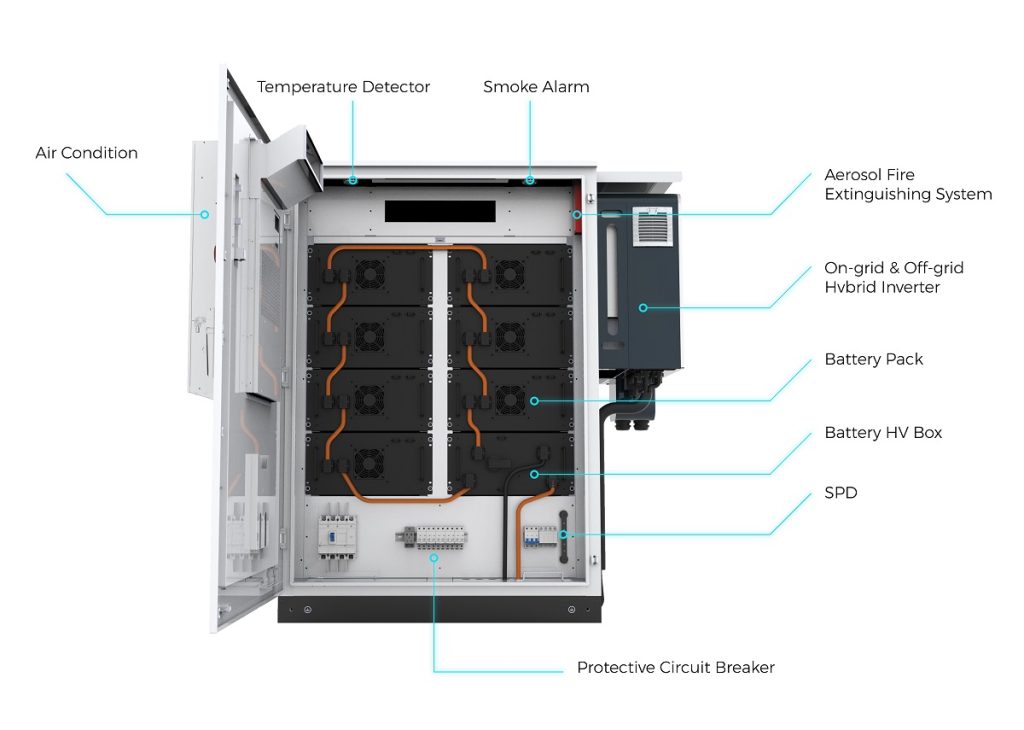 Temperature Detector

Smoke Alarm

Air Condition

Aerosol Fire Extinguishing System

On-grid & Off-grid Hybrid Inverter

Battery Pack

Battery HV Box

SPD

Protective Circuit Breaker